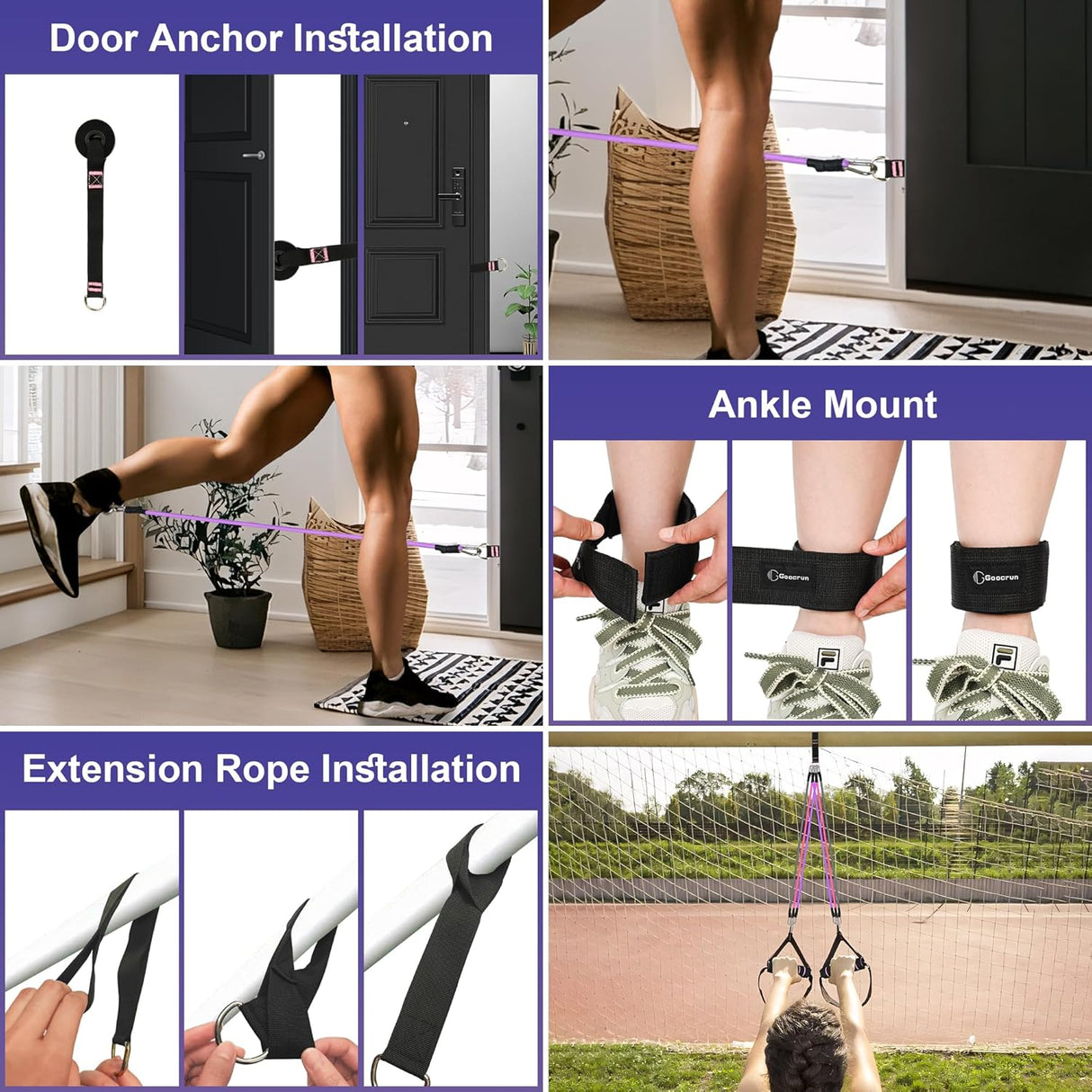 Door Anchor Installation

Ankle Mount

Goocrun

Goocrun

Extension Rope Installation