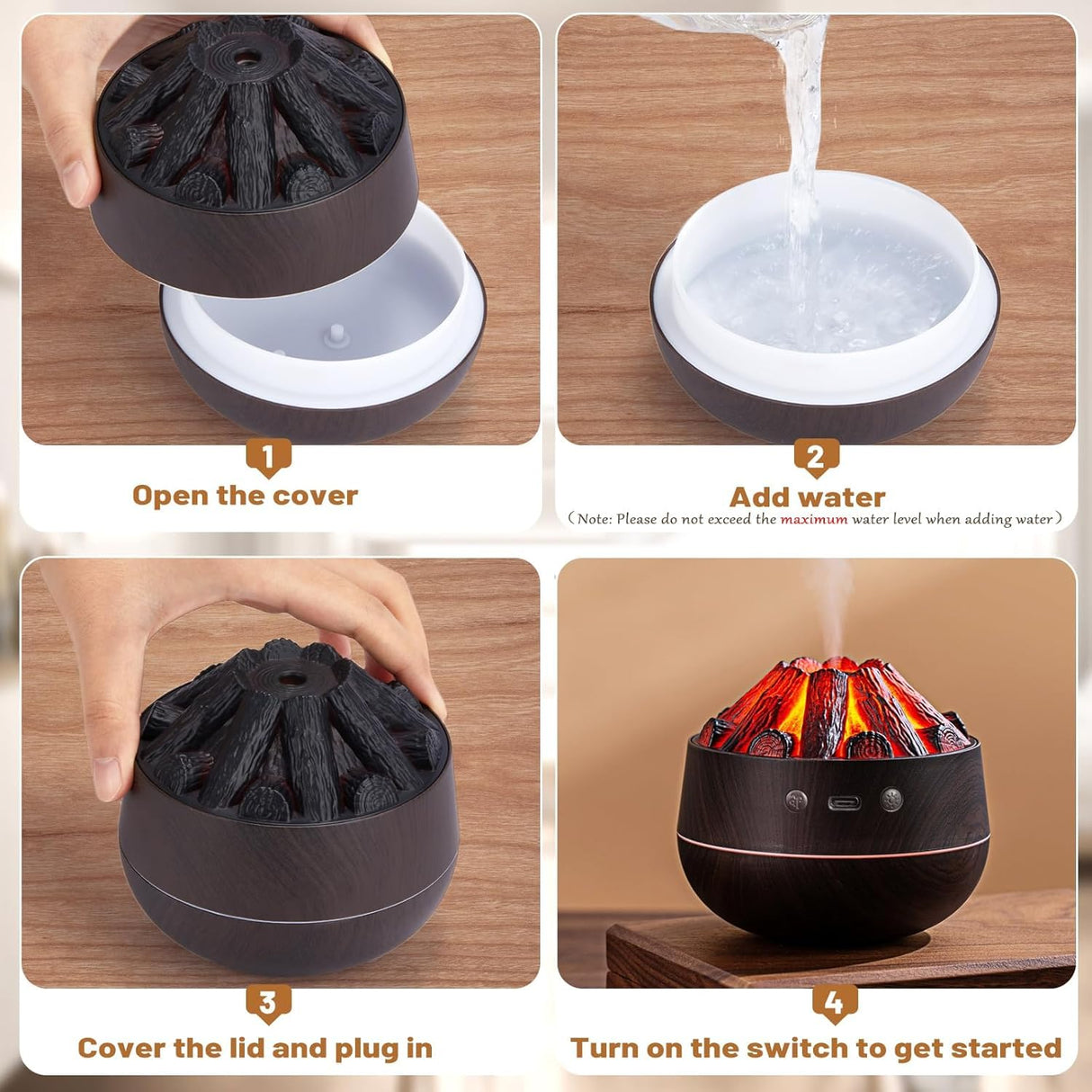 1
Open the cover

2
Add water
（Note: Please do not exceed the maximum water level when adding water）

3
Cover the lid and plug in

4
Turn on the switch to get started